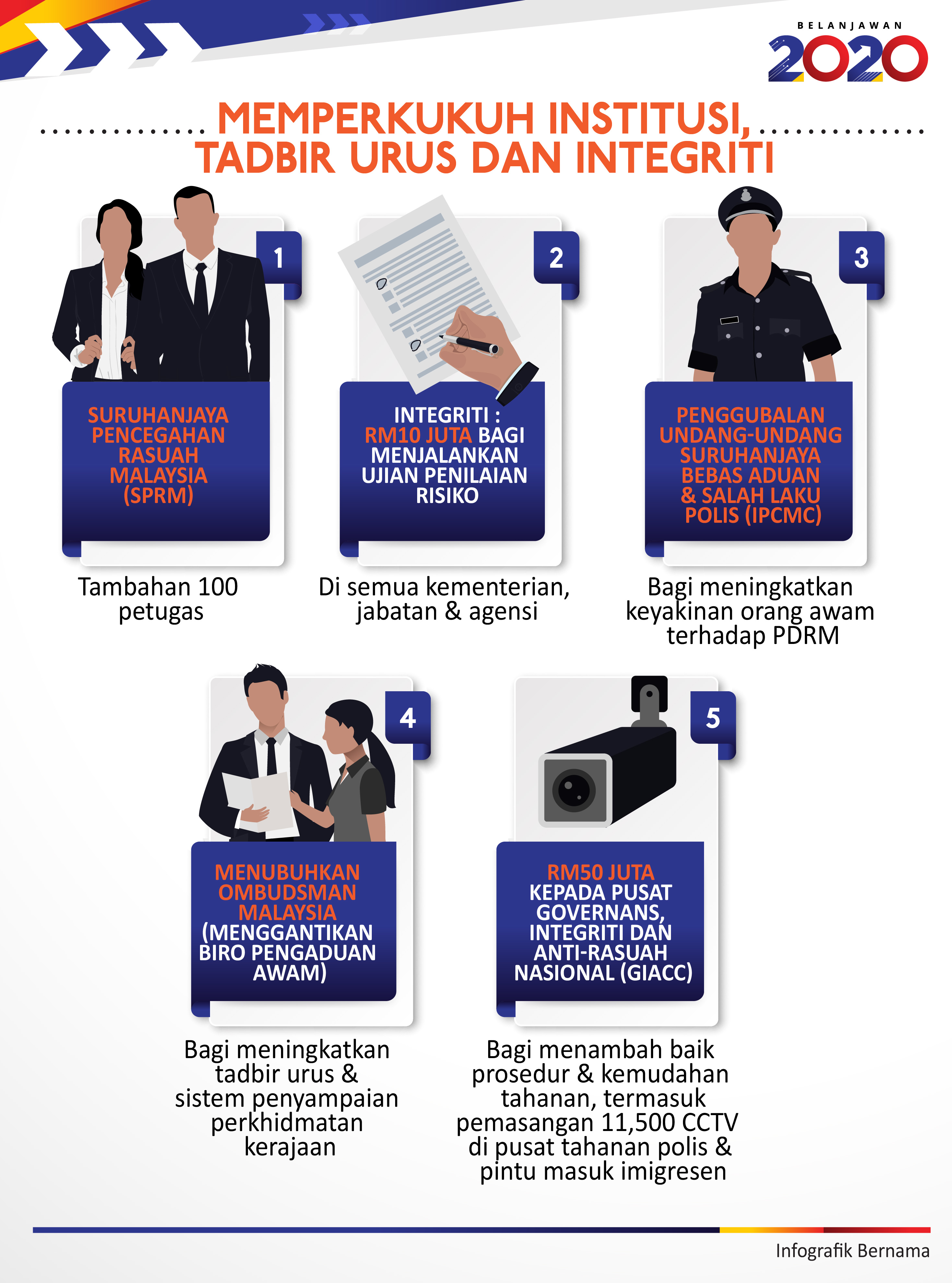 BELANJAWAN 2020

MEMPERKUKUH INSTITUSI, TADBIR URUS DAN INTEGRITI

1

SURUHANJAYA PENCEGAHAN RASUAH MALAYSIA (SPRM)

Tambahan 100 petugas

2

INTEGRITI : RM10 JUTA BAGI MENJALANKAN UJIAN PENILAIAN RISIKO

Di semua kementerian, jabatan & agensi

3

PENGGUBALAN UNDANG-UNDANG SURUHANJAYA BEBAS ADUAN & SALAH LAKU POLIS (IPCMC)

Bagi meningkatkan keyakinan orang awam terhadap PDRM

4

MENUBUHKAN OMBUDSMAN MALAYSIA (MENGGANTIKAN BIRO PENGADUAN AWAM)

Bagi meningkatkan tadbir urus & sistem penyampaian perkhidmatan kerajaan

5

RM50 JUTA KEPADA PUSAT GOVERNANS, INTEGRITI DAN ANTI-RASUAH NASIONAL (GIACC)

Bagi menambah baik prosedur & kemudahan tahanan, termasuk pemasangan 11,500 CCTV di pusat tahanan polis & pintu masuk imigresen

Infografik Bernama